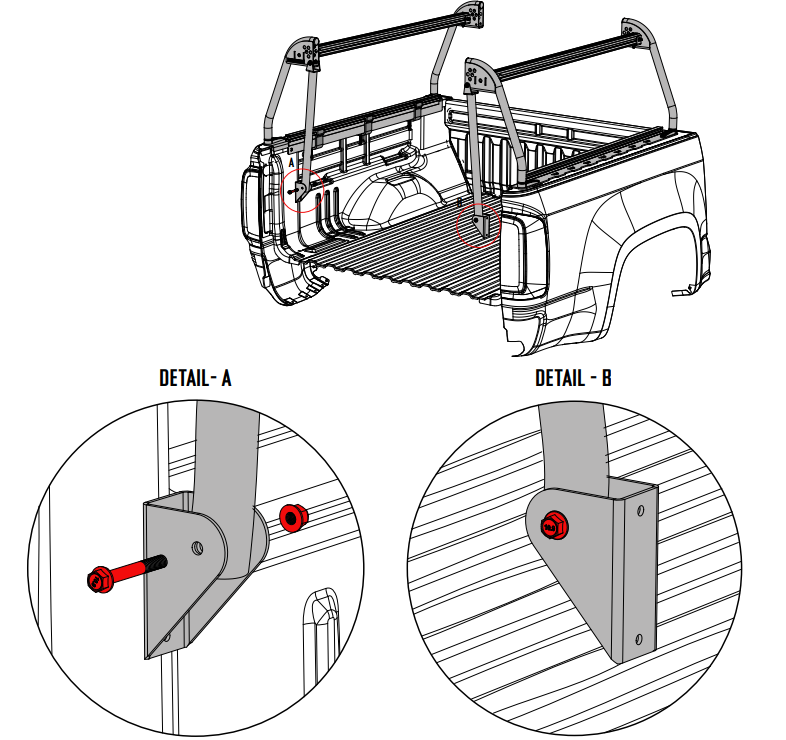 A

B

DETAIL- A

DETAIL - B