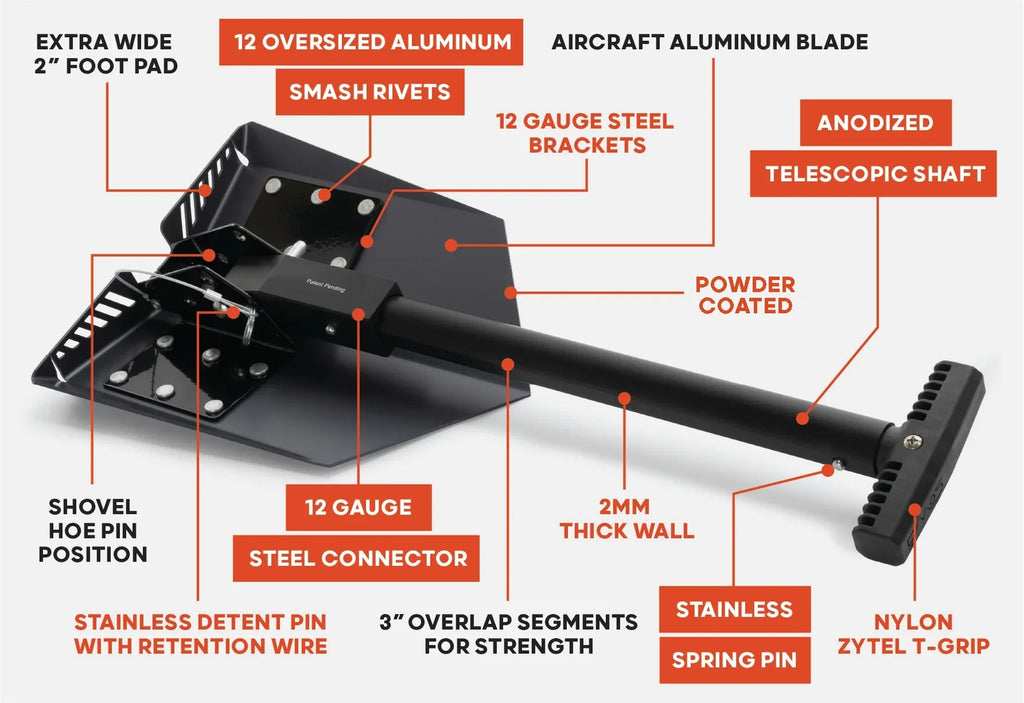 EXTRA WIDE
2" FOOT PAD

12 OVERSIZED ALUMINUM

SMASH RIVETS

AIRCRAFT ALUMINUM BLADE

12 GAUGE STEEL
BRACKETS

ANODIZED

TELESCOPIC SHAFT

Patent Pending

POWDER
COATED

SHOVEL
HOE PIN
POSITION

12 GAUGE

STEEL CONNECTOR

2MM
THICK WALL

STAINLESS DETENT PIN
WITH RETENTION WIRE

3" OVERLAP SEGMENTS
FOR STRENGTH

STAINLESS

SPRING PIN

NYLON
ZYTEL T-GRIP