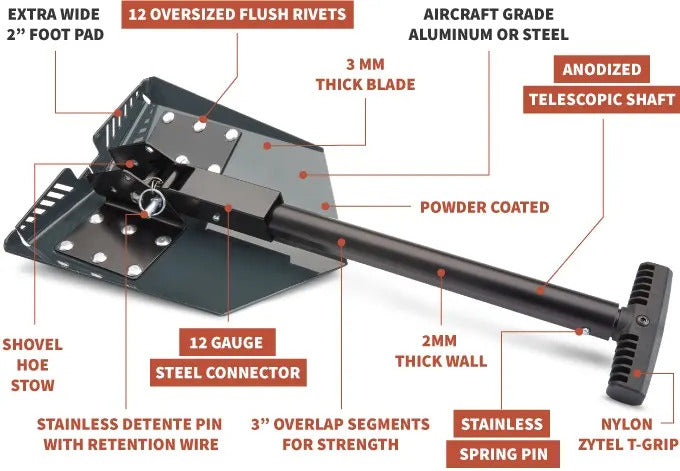 EXTRA WIDE
2" FOOT PAD

12 OVERSIZED FLUSH RIVETS

AIRCRAFT GRADE
ALUMINUM OR STEEL

3 MM
THICK BLADE

ANODIZED
TELESCOPIC SHAFT

POWDER COATED

SHOVEL
HOE
STOW

12 GAUGE
STEEL CONNECTOR

2MM
THICK WALL

STAINLESS DETENTE PIN
WITH RETENTION WIRE

3" OVERLAP SEGMENTS
FOR STRENGTH

STAINLESS
SPRING PIN

NYLON
ZYTEL T-GRIP