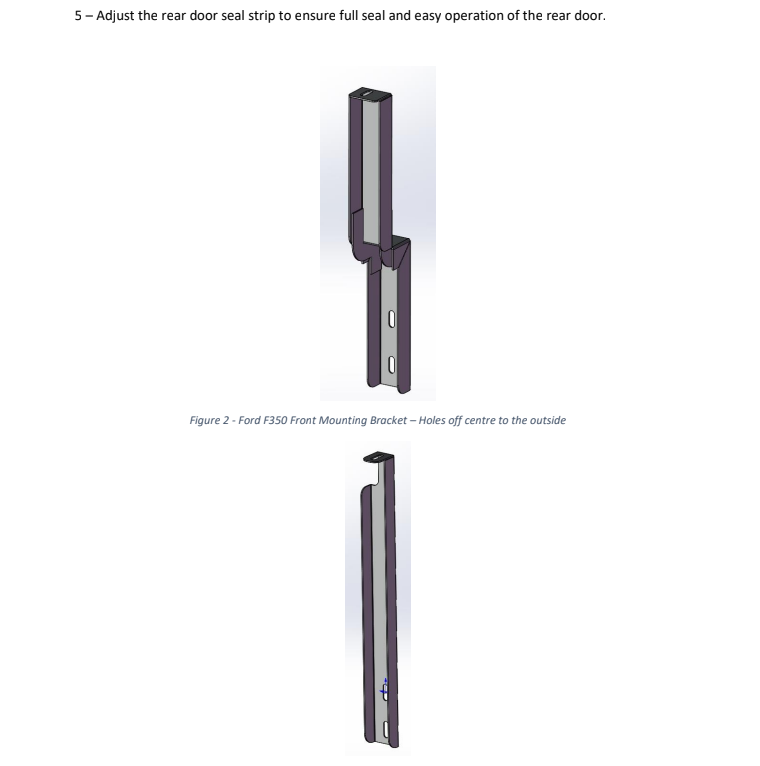 5 – Adjust the rear door seal strip to ensure full seal and easy operation of the rear door.

Figure 2 - Ford F350 Front Mounting Bracket – Holes off centre to the outside