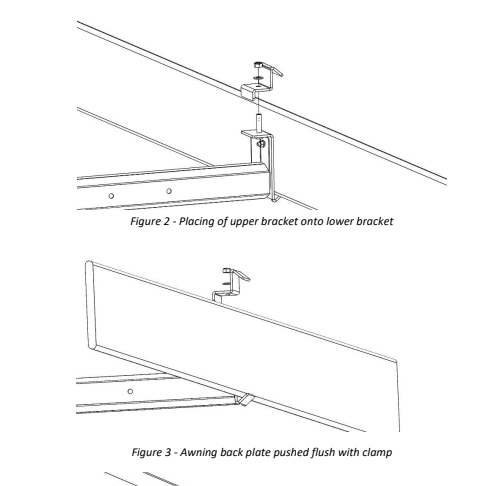 Figure 2 - Placing of upper bracket onto lower bracket

Figure 3 - Awning back plate pushed flush with clamp