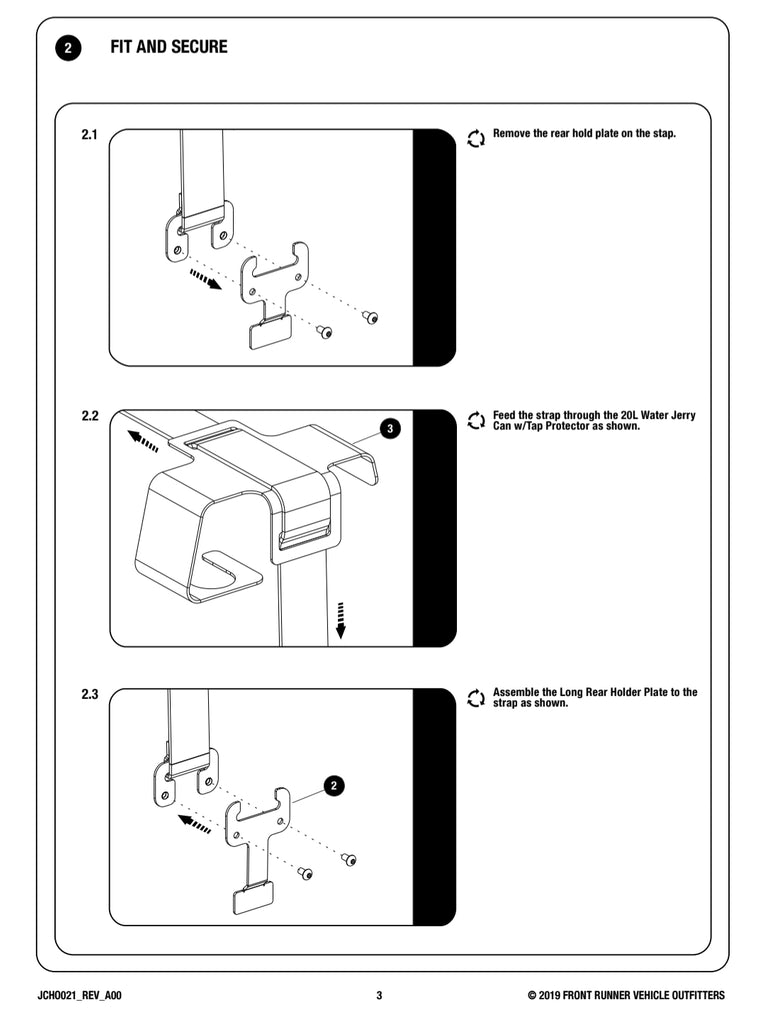 2 FIT AND SECURE

2.1

Remove the rear hold plate on the stap.

2.2

3

Feed the strap through the 20L Water Jerry Can w/Tap Protector as shown.

2.3

2

Assemble the Long Rear Holder Plate to the strap as shown.

JCHO021_REV_A00 3 © 2019 FRONT RUNNER VEHICLE OUTFITTERS