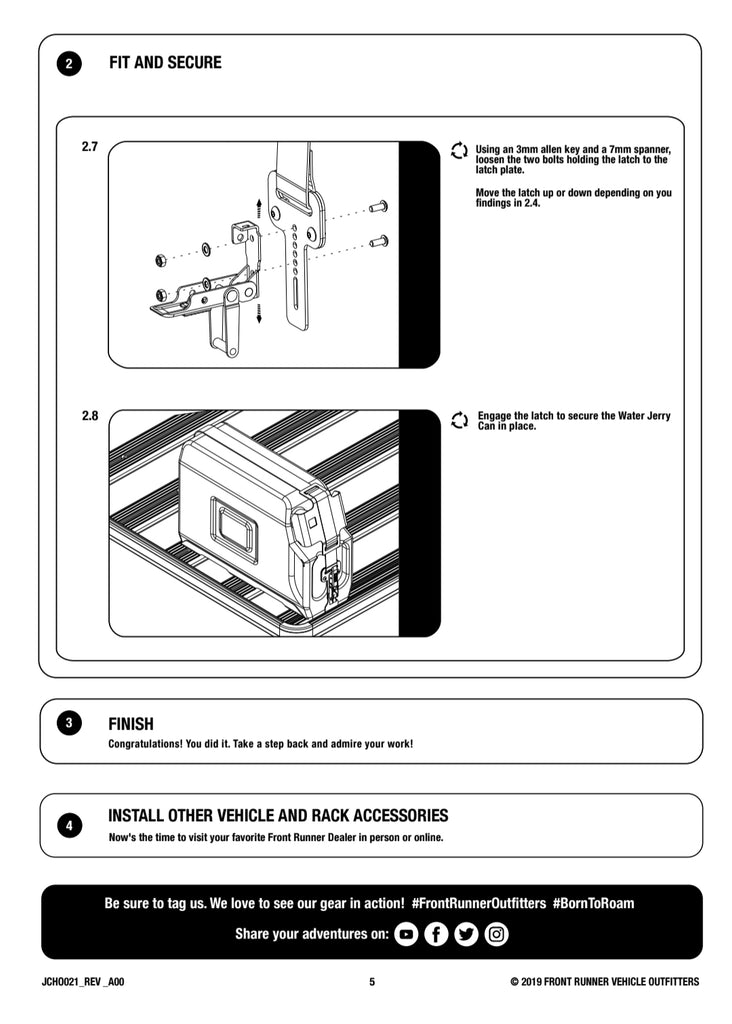 2

FIT AND SECURE

2.7

Using an 3mm allen key and a 7mm spanner, loosen the two bolts holding the latch to the latch plate.

Move the latch up or down depending on you findings in 2.4.

2.8

Engage the latch to secure the Water Jerry Can in place.

3

FINISH

Congratulations! You did it. Take a step back and admire your work!

4

INSTALL OTHER VEHICLE AND RACK ACCESSORIES

Now's the time to visit your favorite Front Runner Dealer in person or online.

Be sure to tag us. We love to see our gear in action! #FrontRunnerOutfitters #BornToRoam

Share your adventures on:

JCHO021_REV _A00

5

© 2019 FRONT RUNNER VEHICLE OUTFITTERS