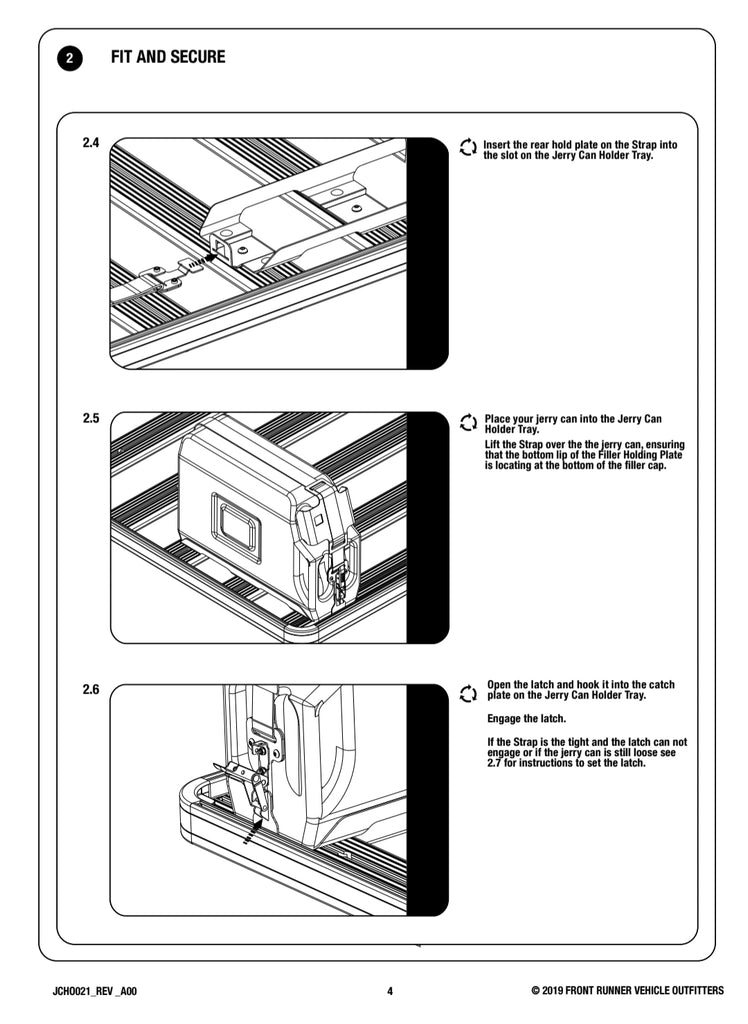 2 FIT AND SECURE

2.4

Insert the rear hold plate on the Strap into the slot on the Jerry Can Holder Tray.

2.5

Place your jerry can into the Jerry Can Holder Tray.

Lift the Strap over the the jerry can, ensuring that the bottom lip of the Filler Holding Plate is locating at the bottom of the filler cap.

2.6

Open the latch and hook it into the catch plate on the Jerry Can Holder Tray.

Engage the latch.

If the Strap is the tight and the latch can not engage or if the jerry can is still loose see 2.7 for instructions to set the latch.

JCHO021_REV _A00 4 © 2019 FRONT RUNNER VEHICLE OUTFITTERS